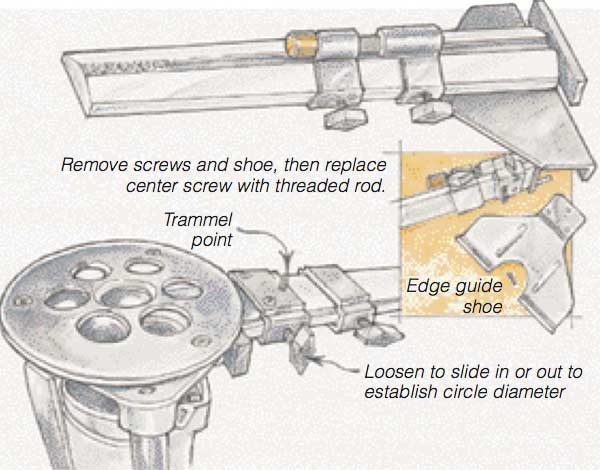 Remove screws and shoe, then replace center screw with threaded rod.

Trammel point

Edge guide shoe

Loosen to slide in or out to establish circle diameter