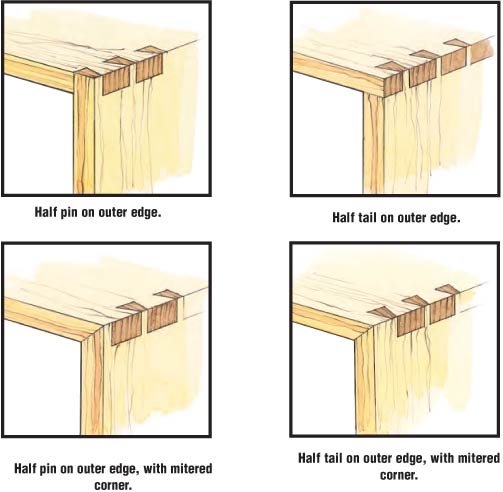 Half pin on outer edge.

Half tail on outer edge.

Half pin on outer edge, with mitered corner.

Half tail on outer edge, with mitered corner.